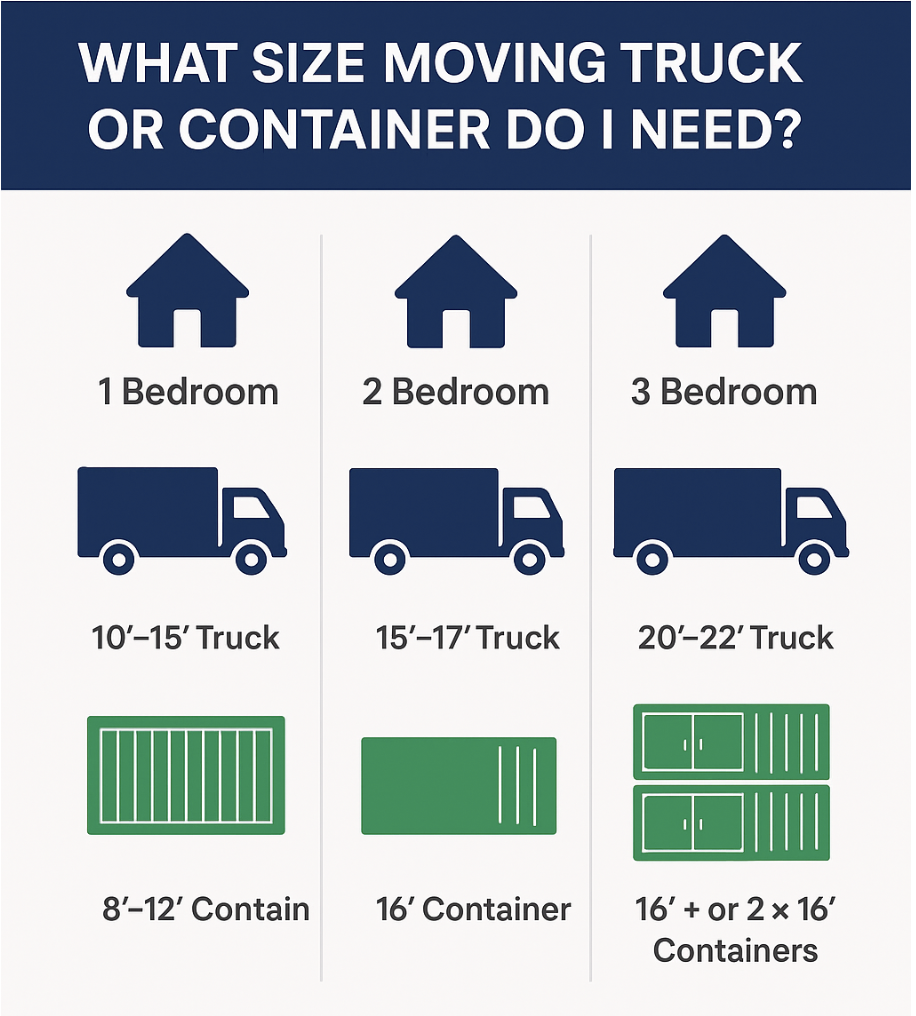 WHAT SIZE MOVING TRUCK OR CONTAINER DO I NEED?

1 Bedroom

10′–15′ Truck

8′–12′ Contain

2 Bedroom

15′–17′ Truck

16′ Container

3 Bedroom

20′–22′ Truck

16′ + or 2 × 16′ Containers